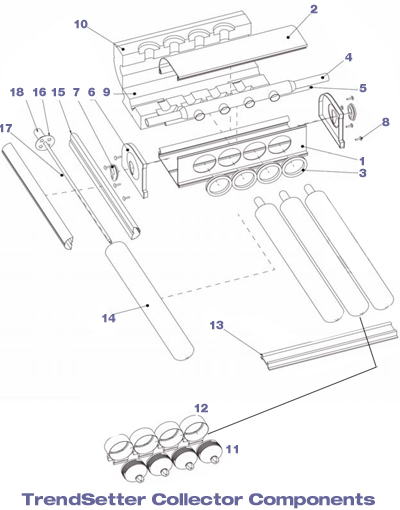 2
10
4
5
18 16 15 7 6 9
8
17
1
3
14
13
12
11
TrendSetter Collector Components